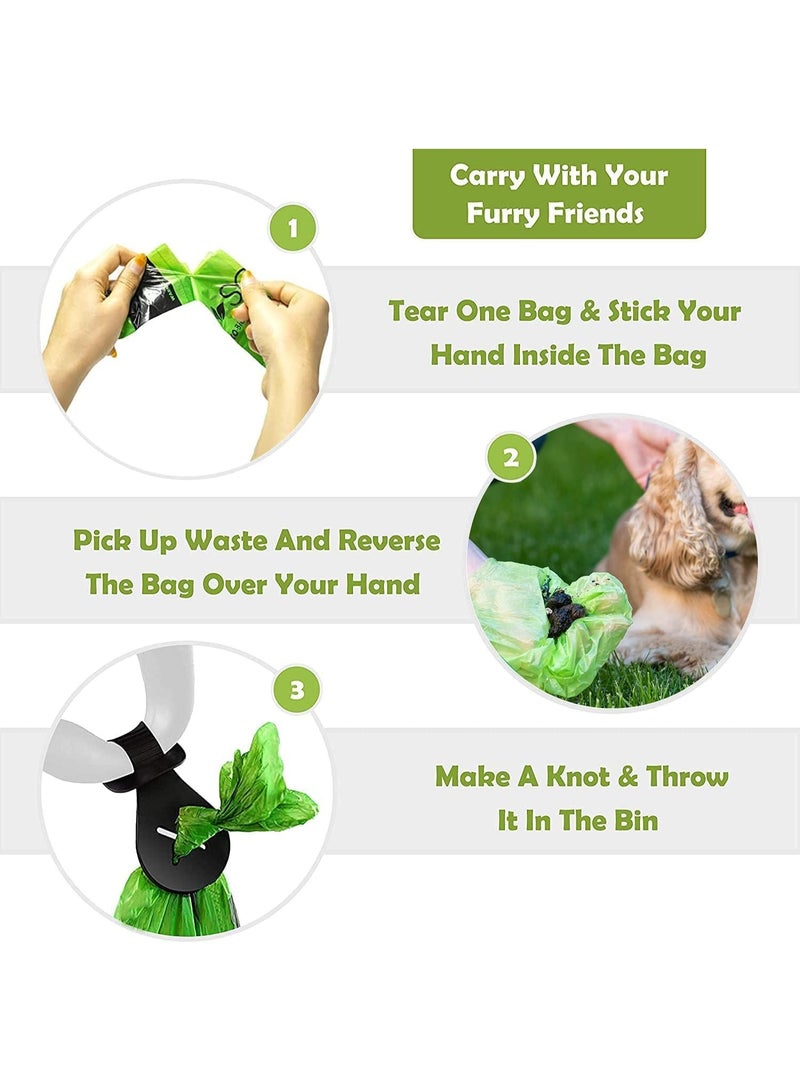 Carry With Your Furry Friends

1

Tear One Bag & Stick Your Hand Inside The Bag

2

Pick Up Waste And Reverse The Bag Over Your Hand

3

Make A Knot & Throw It In The Bin